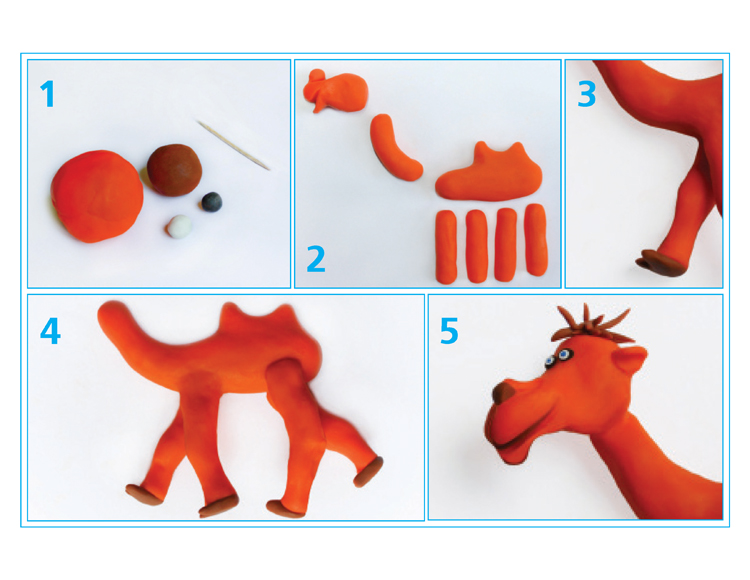 1

2

3

4

5